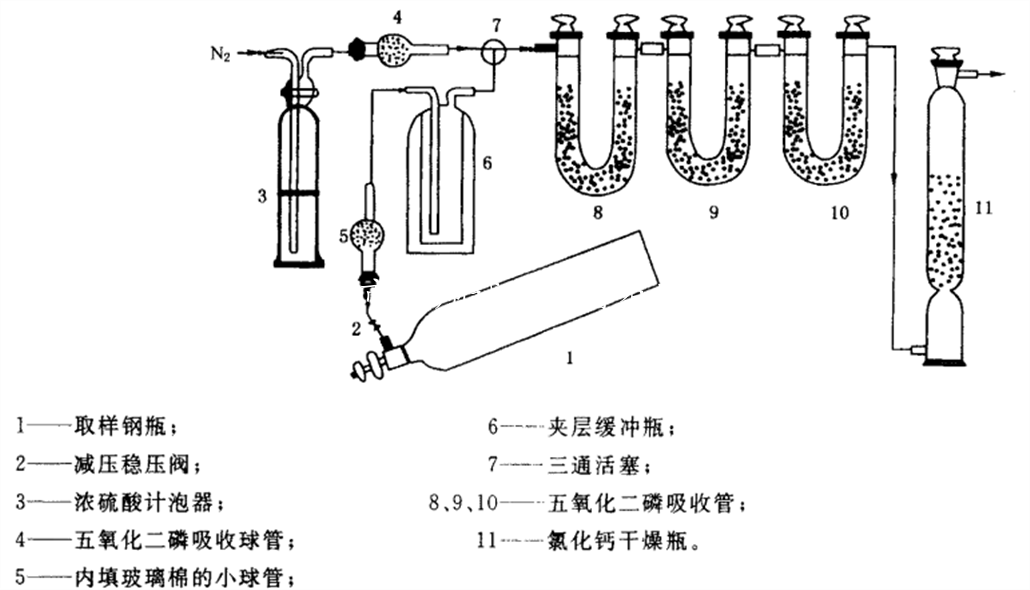 $N_2$
4
7
3
6
5
2
1
8
9
10
11

1——取样钢瓶；
2——减压稳压阀；
3——浓硫酸计泡器；
4——五氧化二磷吸收球管；
5——内填玻璃棉的小球管；

6——夹层缓冲瓶；
7——三通活塞；
8、9、10——五氧化二磷吸收管；
11——氯化钙干燥瓶。